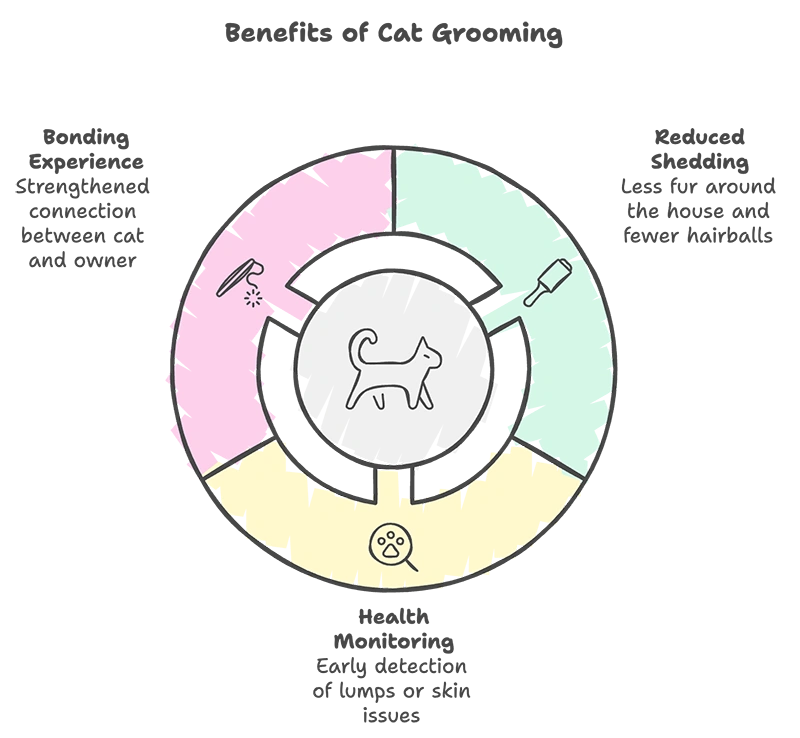 Benefits of Cat Grooming

Bonding Experience
Strengthened connection between cat and owner

Reduced Shedding
Less fur around the house and fewer hairballs

Health Monitoring
Early detection of lumps or skin issues