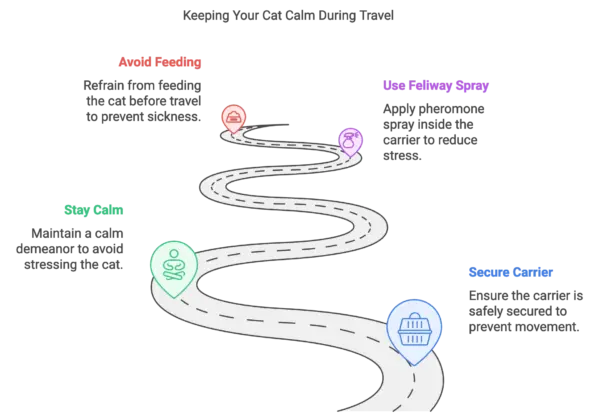 Keeping Your Cat Calm During Travel

Avoid Feeding

Refrain from feeding the cat before travel to prevent sickness.

Use Feliway Spray

Apply pheromone spray inside the carrier to reduce stress.

Stay Calm

Maintain a calm demeanor to avoid stressing the cat.

Secure Carrier

Ensure the carrier is safely secured to prevent movement.